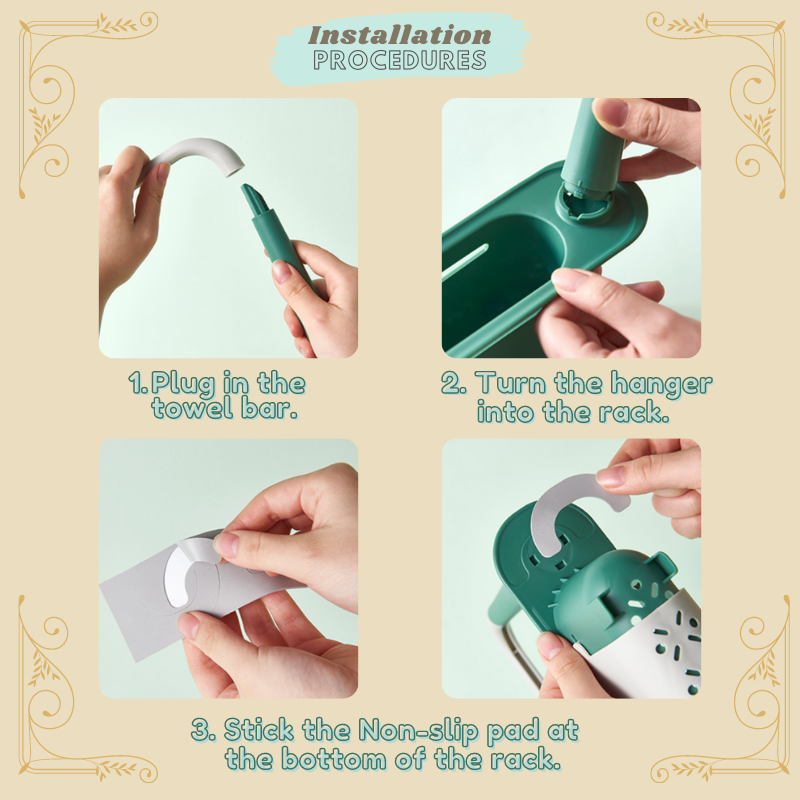 Installation
PROCEDURES

1.Plug in the towel bar.

2. Turn the hanger into the rack.

3. Stick the Non-slip pad at the bottom of the rack.