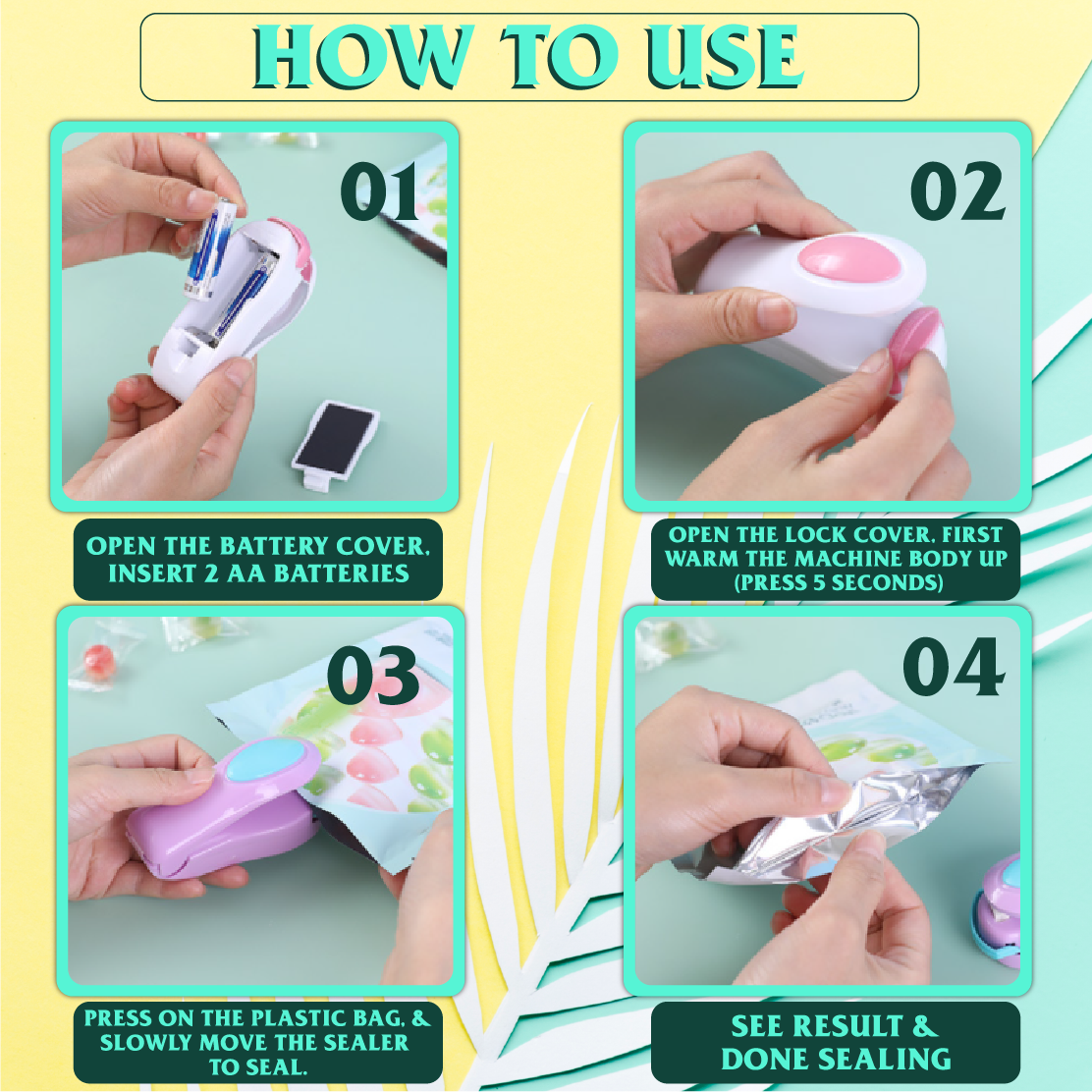 HOW TO USE

01

OPEN THE BATTERY COVER, INSERT 2 AA BATTERIES

02

OPEN THE LOCK COVER, FIRST WARM THE MACHINE BODY UP (PRESS 5 SECONDS)

03

PRESS ON THE PLASTIC BAG, & SLOWLY MOVE THE SEALER TO SEAL.

04

SEE RESULT & DONE SEALING